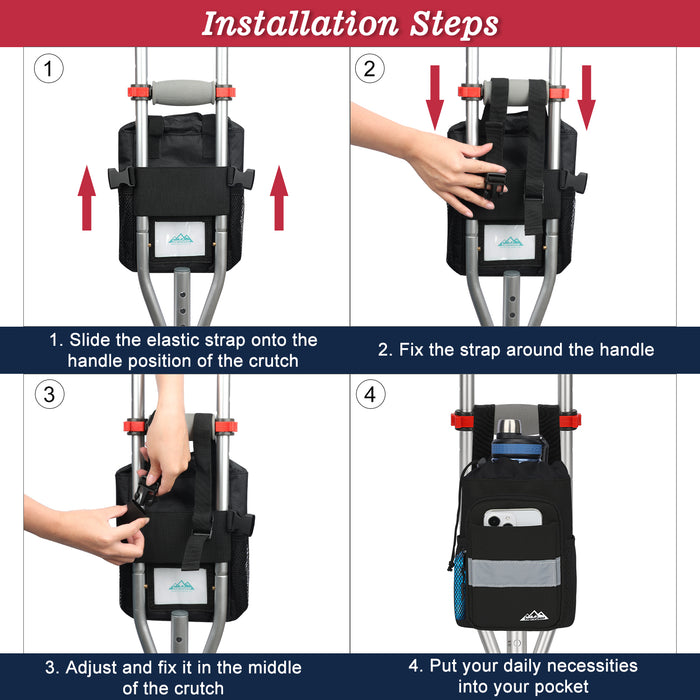 Installation Steps

1

2

1. Slide the elastic strap onto the handle position of the crutch

2. Fix the strap around the handle

3

4

3. Adjust and fix it in the middle of the crutch

4. Put your daily necessities into your pocket