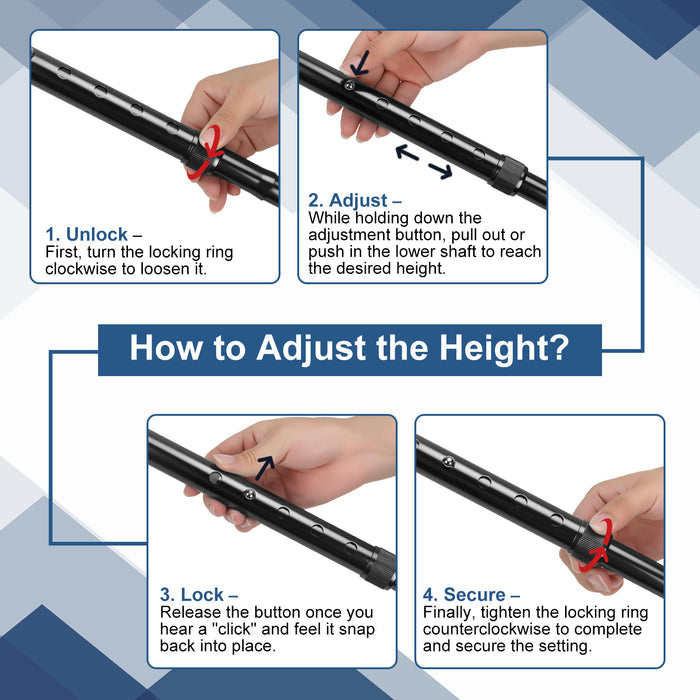 1. Unlock –
First, turn the locking ring clockwise to loosen it.

2. Adjust –
While holding down the adjustment button, pull out or push in the lower shaft to reach the desired height.

How to Adjust the Height?

3. Lock –
Release the button once you hear a "click" and feel it snap back into place.

4. Secure –
Finally, tighten the locking ring counterclockwise to complete and secure the setting.