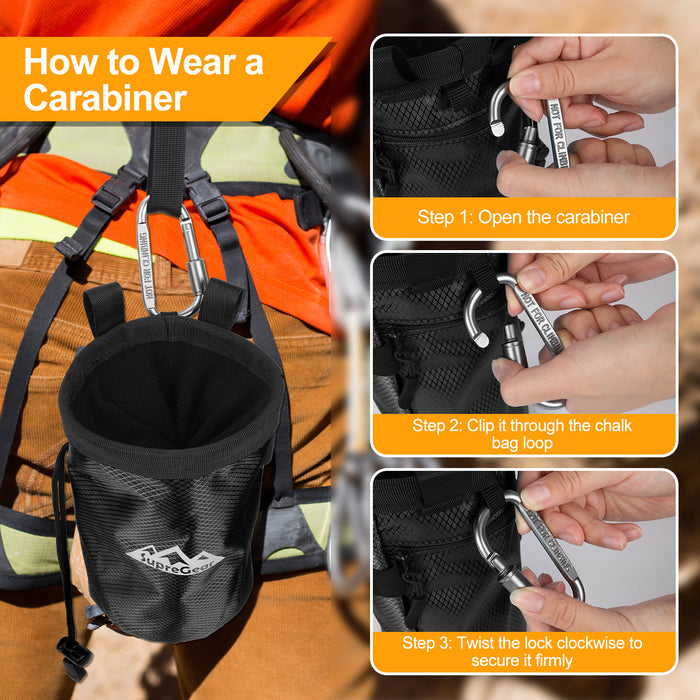 How to Wear a Carabiner

NOT FOR CLIMBING

SupreGear

NOT FOR CLIMBING

Step 1: Open the carabiner

NOT FOR CLIMBING

Step 2: Clip it through the chalk bag loop

NOT FOR CLIMBING

Step 3: Twist the lock clockwise to secure it firmly