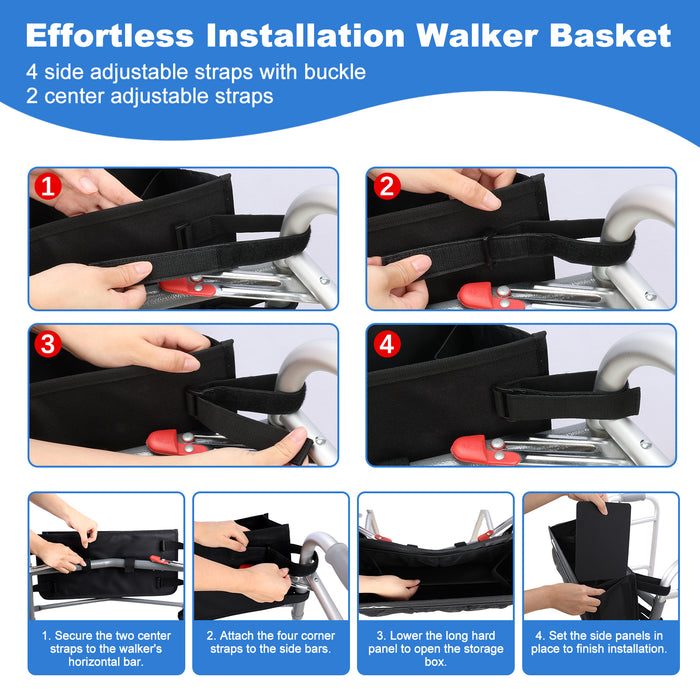 Effortless Installation Walker Basket
4 side adjustable straps with buckle
2 center adjustable straps

1

2

3

4

1. Secure the two center straps to the walker's horizontal bar.

2. Attach the four corner straps to the side bars.

3. Lower the long hard panel to open the storage box.

4. Set the side panels in place to finish installation.