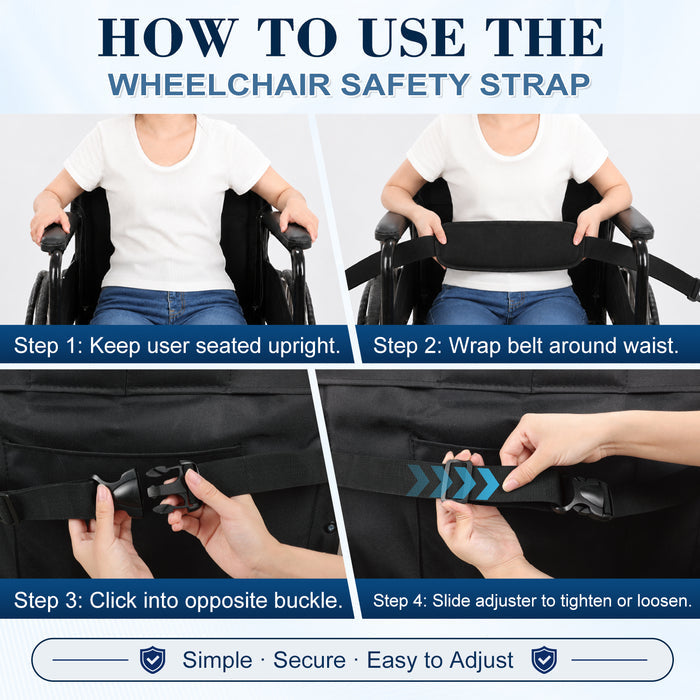 HOW TO USE THE
WHEELCHAIR SAFETY STRAP

Step 1: Keep user seated upright.

Step 2: Wrap belt around waist.

Step 3: Click into opposite buckle.

Step 4: Slide adjuster to tighten or loosen.

Simple · Secure · Easy to Adjust